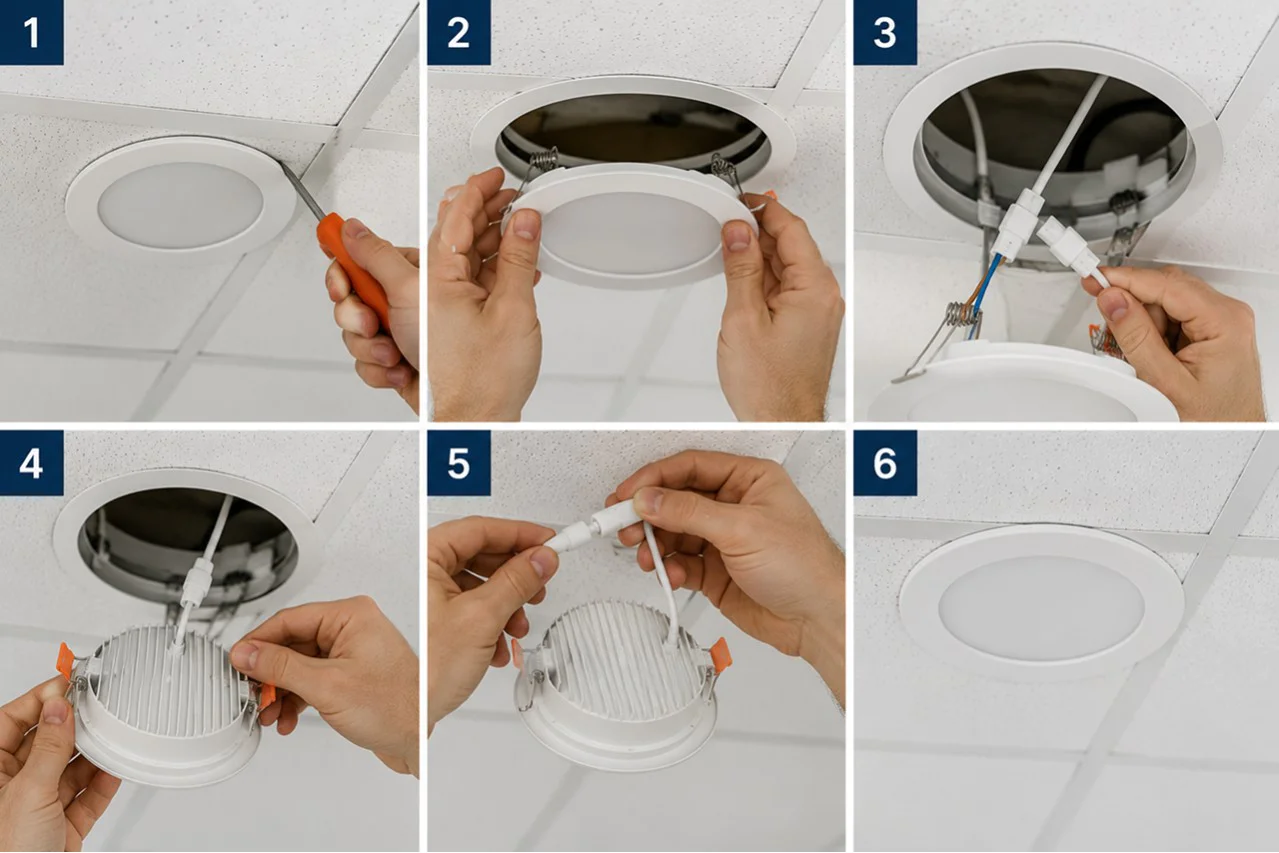 1
2
3
4
5
6